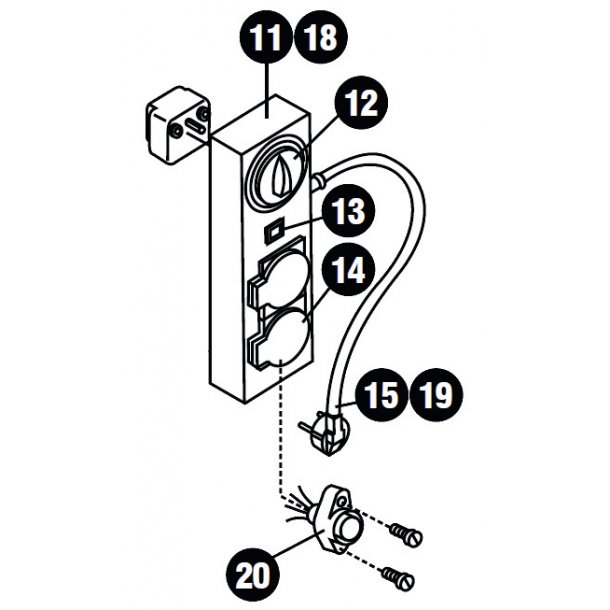 11 18
12
13
14
15 19
20